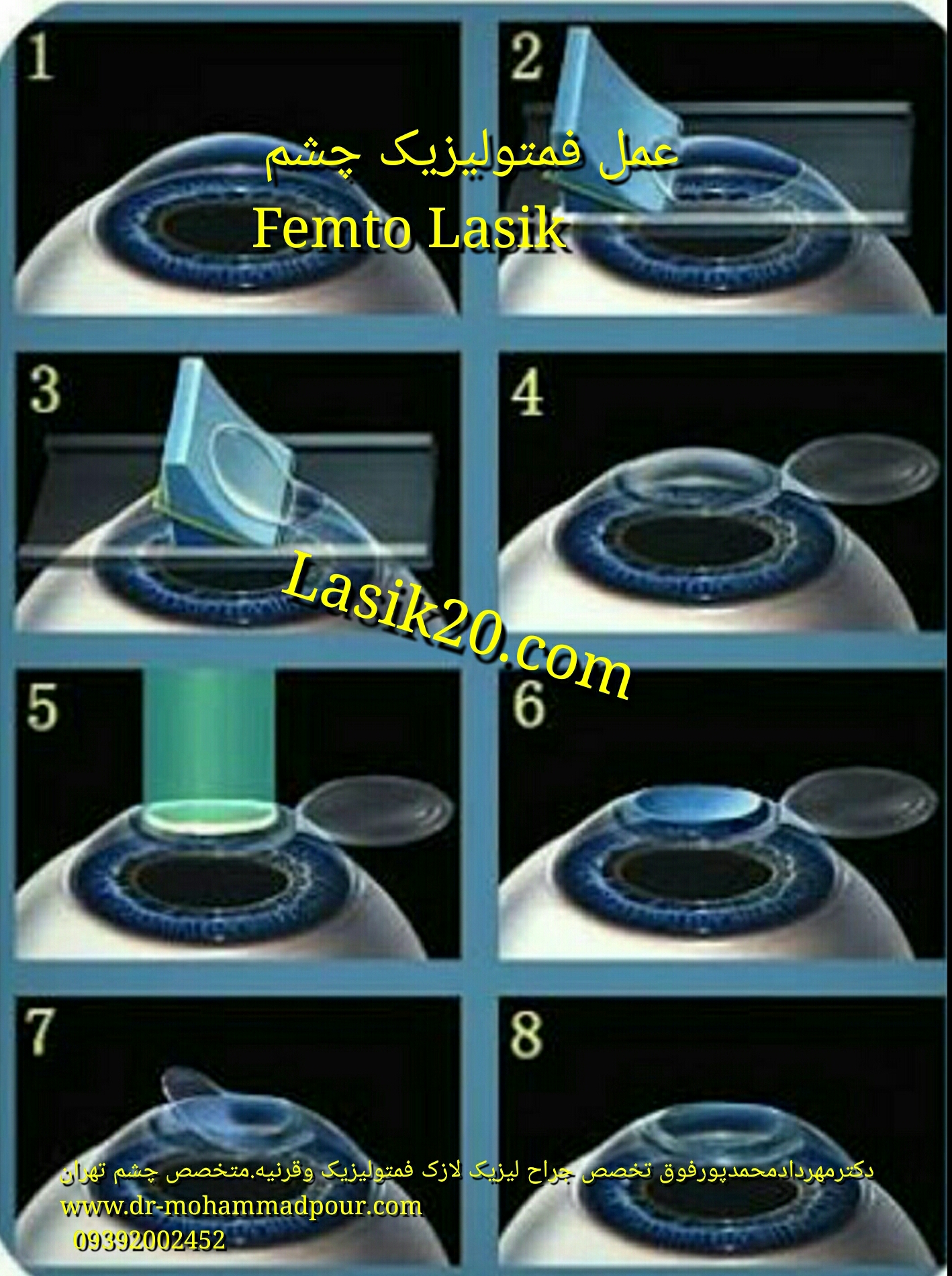 1

2

عمل فمتولیزیک چشم

Femto Lasik

3

4

Lasik20.com

5

6

7

8

دکترمهردادمحمدپورفوق تخصص جراح لیزیک لازک فمتولیزیک وقرنیه.متخصص چشم تهران
www.dr-mohammadpour.com
09392002452